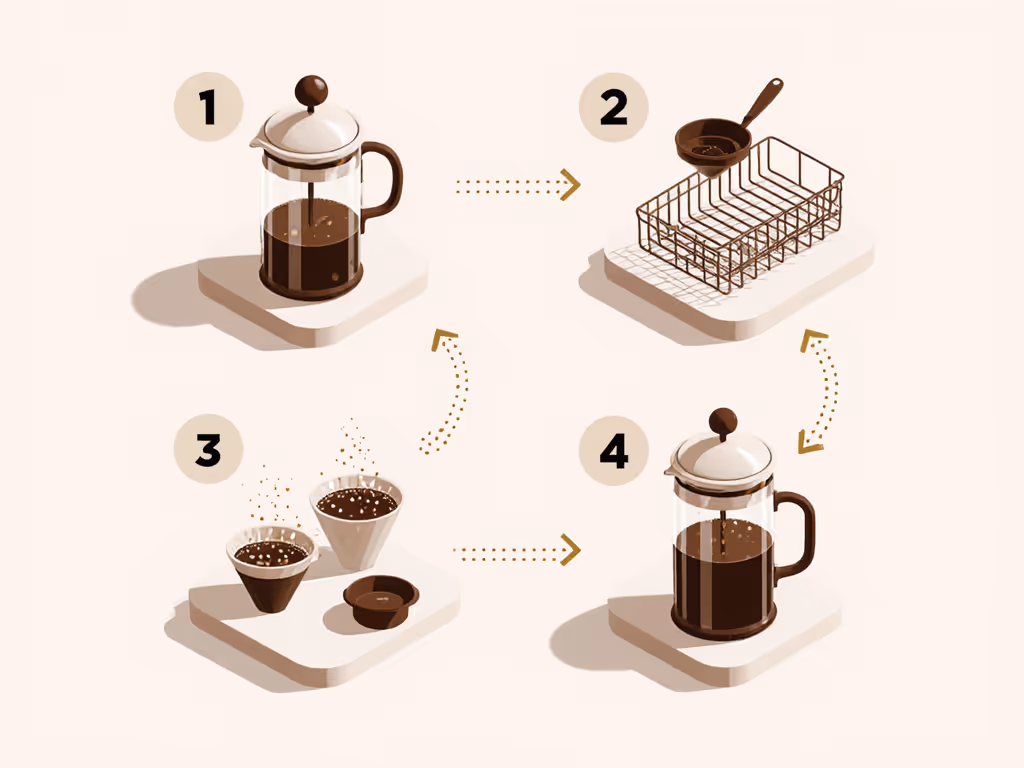 1

2

3

4